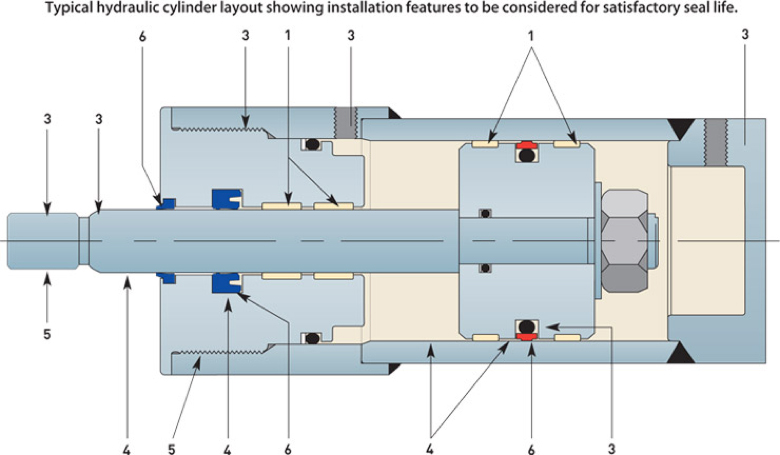 Typical hydraulic cylinder layout showing installation features to be considered for satisfactory seal life.

6
3
1
3
1
3
3
3
5
4
5
4
6
4
6
3